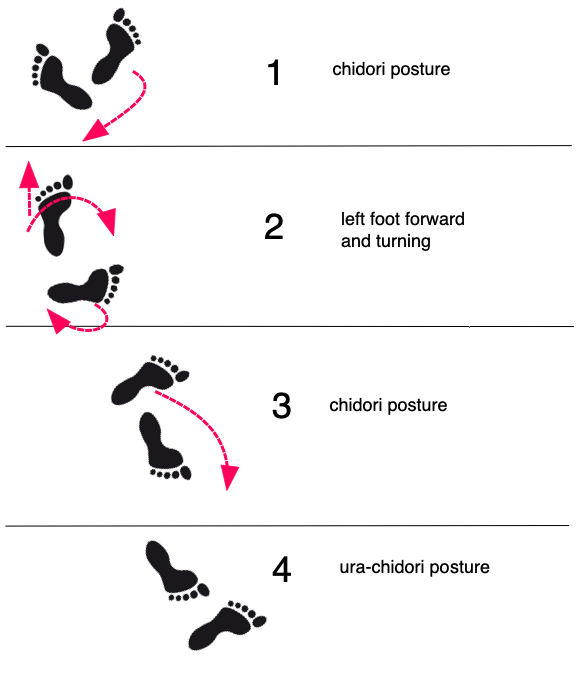 1 chidori posture

2 left foot forward and turning

3 chidori posture

4 ura-chidori posture