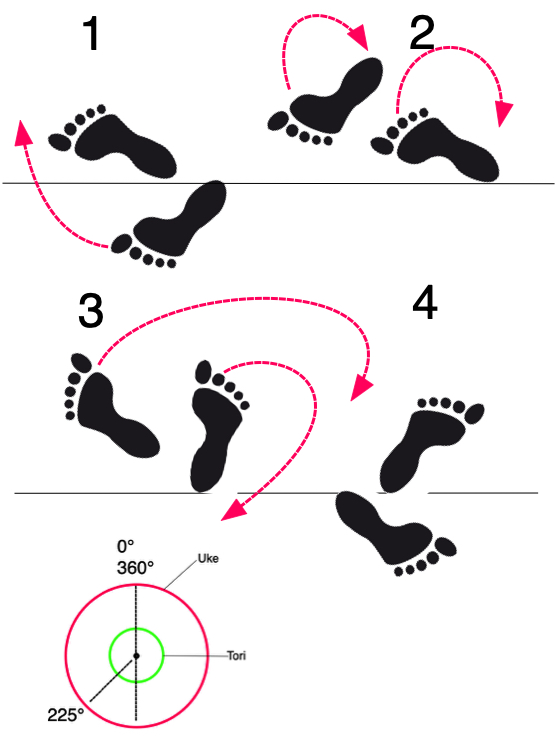 1

2

3

4

0°
360°

Uke

Tori

225°