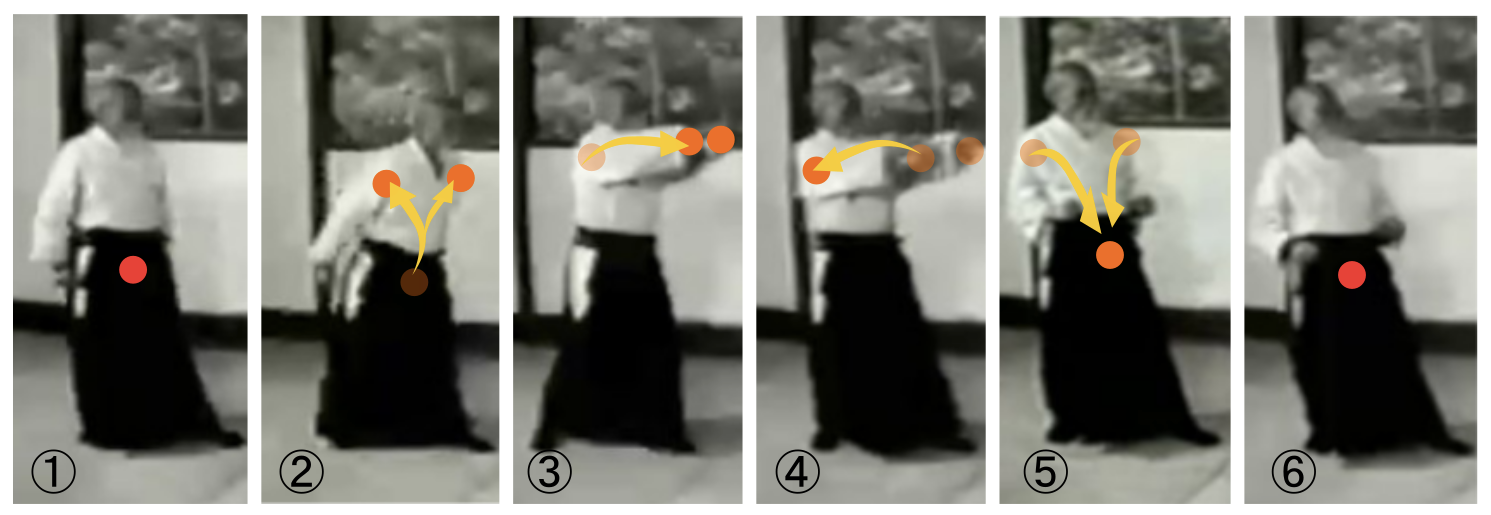 ① ② ③ ④ ⑤ ⑥