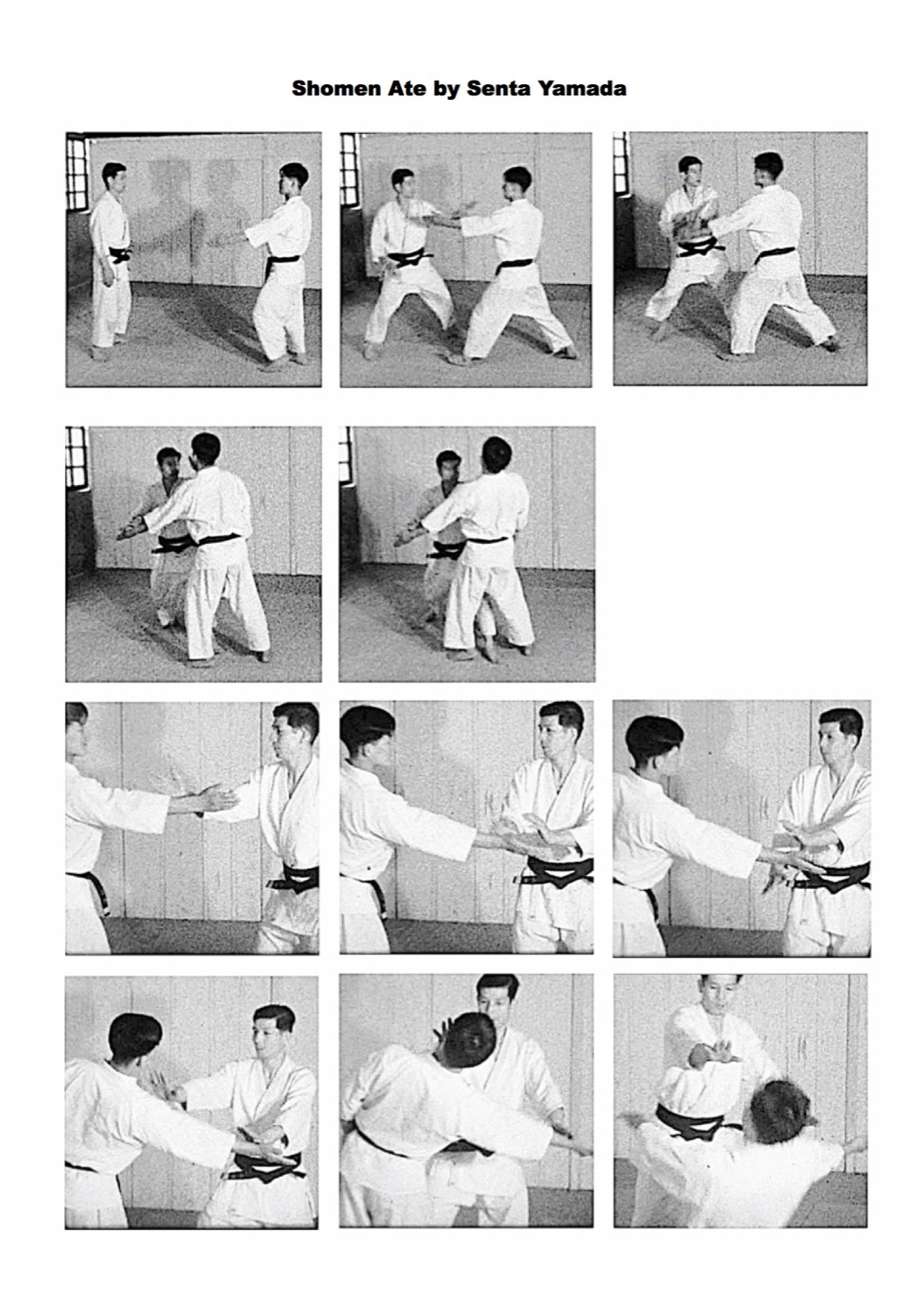 Shomen Ate by Senta Yamada