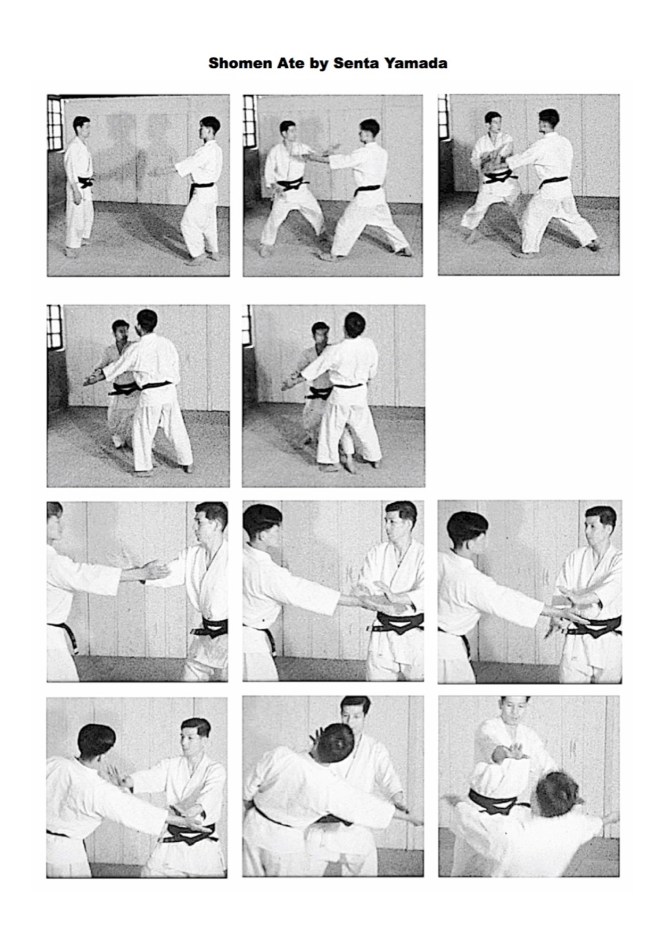 Shomen Ate by Senta Yamada