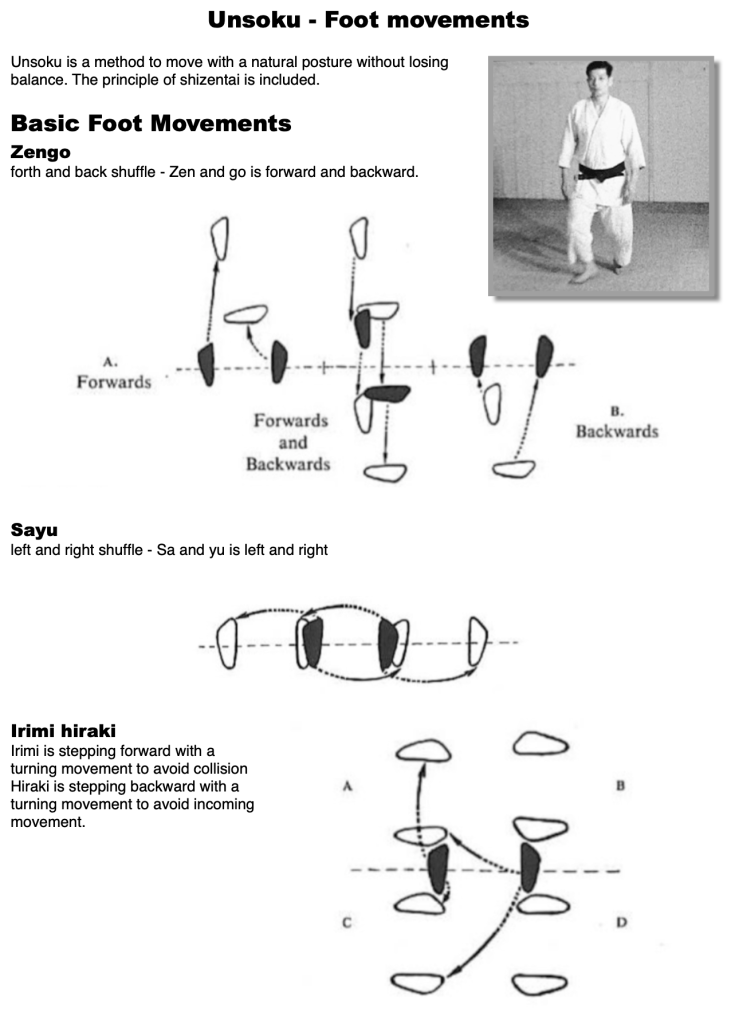 Unsoku - Foot movements

Unsoku is a method to move with a natural posture without losing balance. The principle of shizentai is included.

Basic Foot Movements

Zengo

forth and back shuffle - Zen and go is forward and backward.

A.
Forwards

Forwards and Backwards

B.
Backwards

Sayu

left and right shuffle - Sa and yu is left and right

Irimi hiraki

Irimi is stepping forward with a turning movement to avoid collision
Hiraki is stepping backward with a turning movement to avoid incoming movement.

A

B

C

D